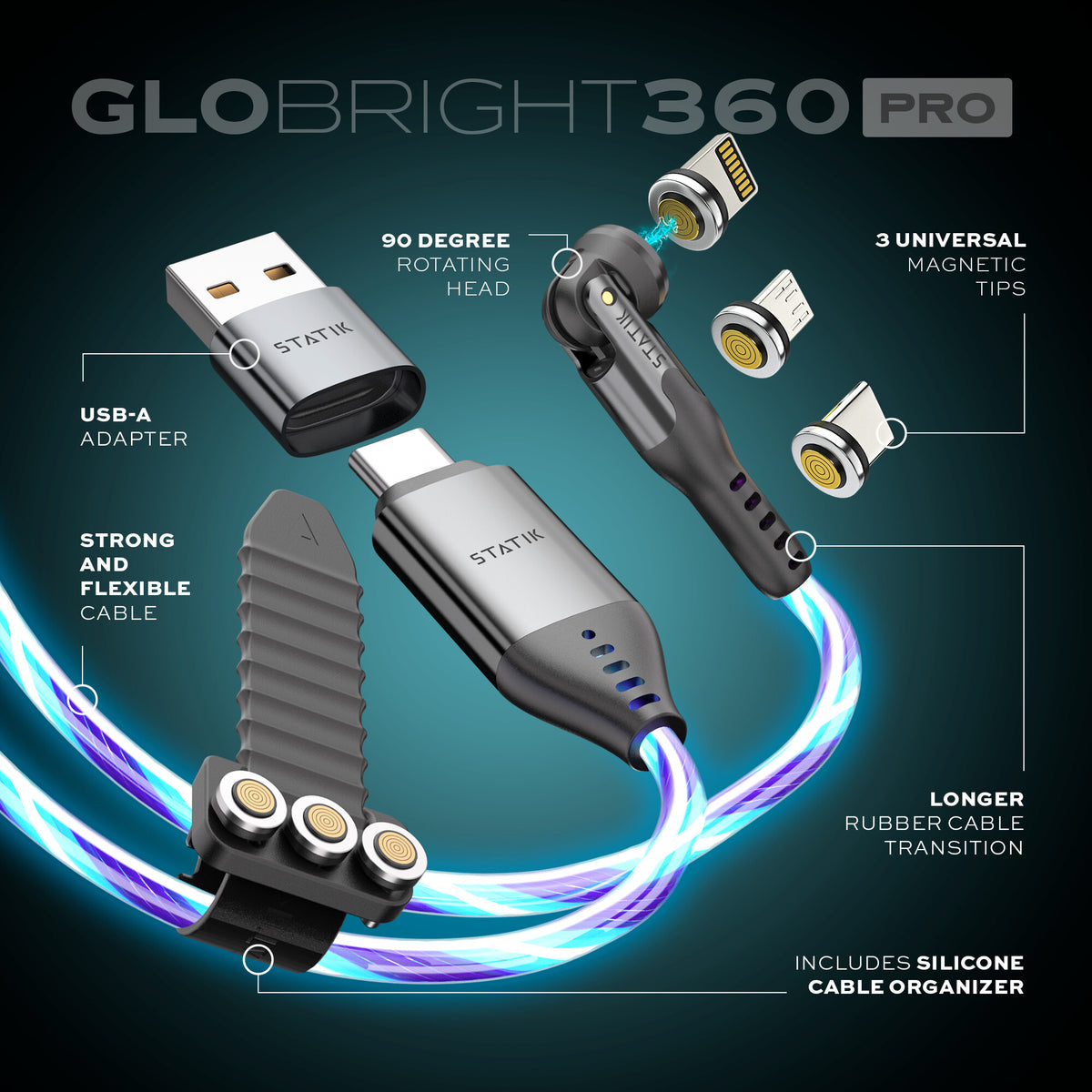 GLOBRIGHT360 PRO

90 DEGREE ROTATING HEAD

3 UNIVERSAL MAGNETIC TIPS

STATIK

USB-A ADAPTER

STATIK

STATIK

STRONG AND FLEXIBLE CABLE

LONGER RUBBER CABLE TRANSITION

INCLUDES SILICONE CABLE ORGANIZER